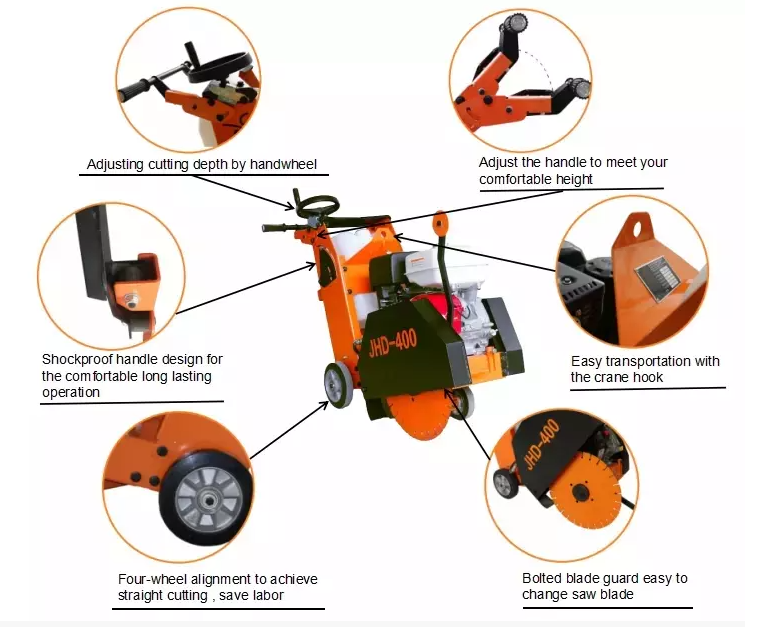 Adjusting cutting depth by handwheel

Adjust the handle to meet your comfortable height

Shockproof handle design for the comfortable long lasting operation

JHD-400

Easy transportation with the crane hook

JHD-400

Four-wheel alignment to achieve straight cutting , save labor

Bolted blade guard easy to change saw blade